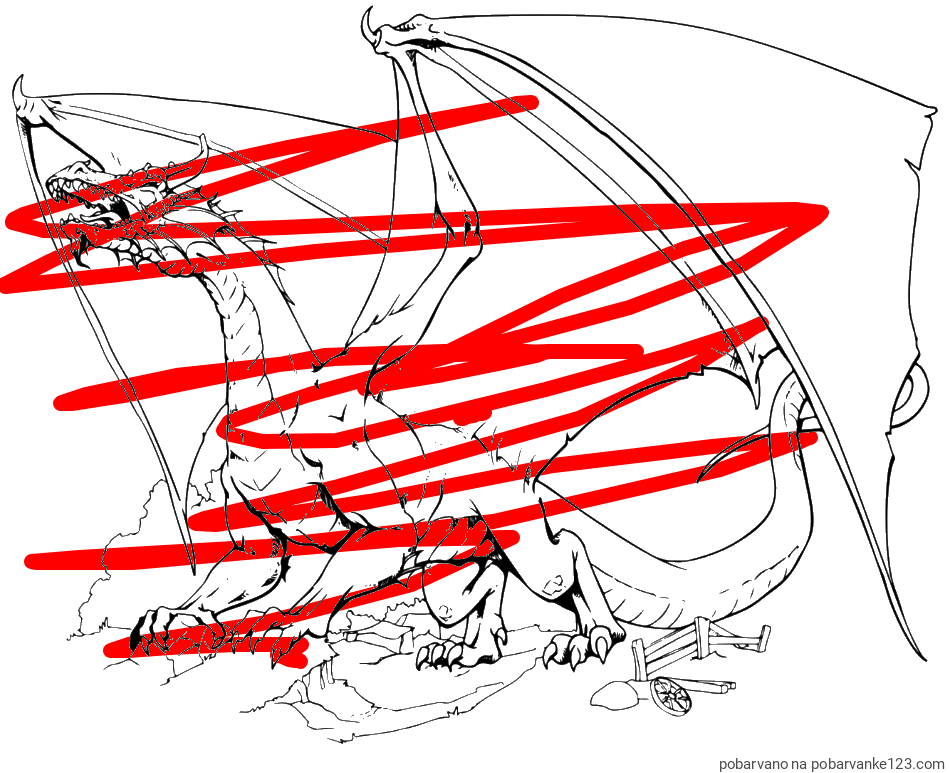 pobarvano na pobarvanke123.com